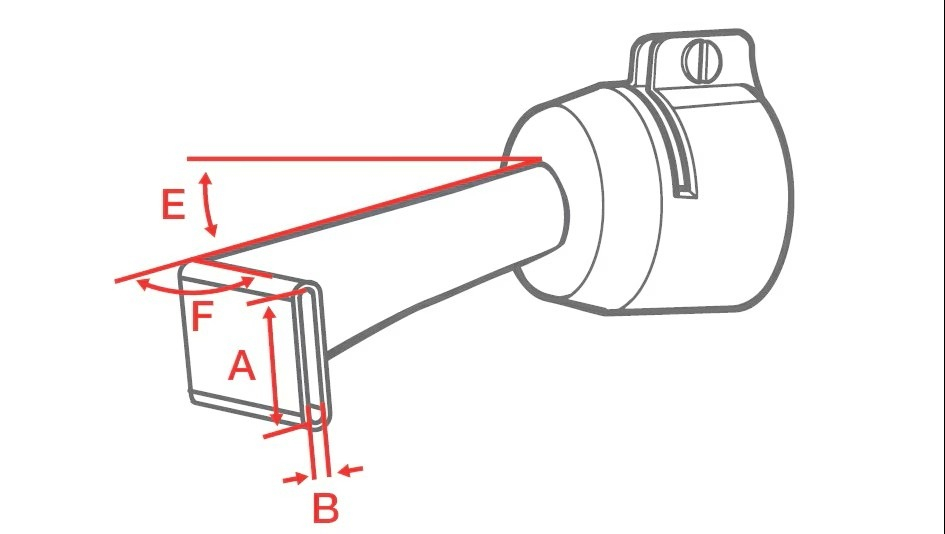 E
F
A
B